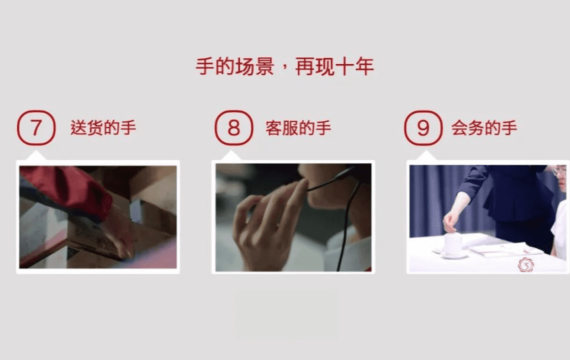 手的场景，再现十年

7 送货的手

8 客服的手

9 会务的手