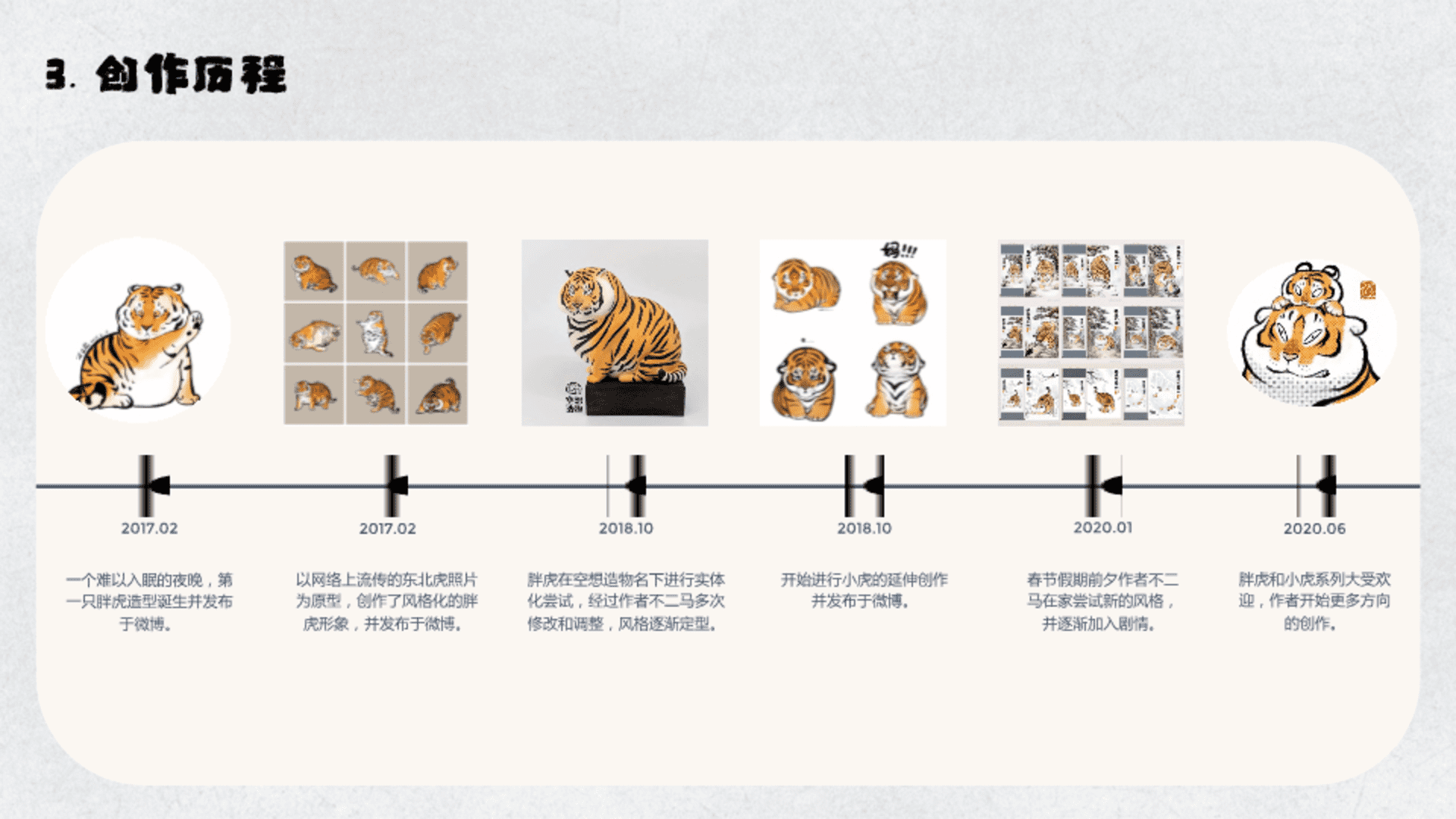 3. 创作历程

2017.02

一个难以入眠的夜晚，第一只胖虎造型诞生并发布于微博。

2017.02

以网络上流传的东北虎照片为原型，创作了风格化的胖虎形象，并发布于微博。

2018.10

胖虎在空想造物名下进行实体化尝试，经过作者不二马多次修改和调整，风格逐渐定型。

2018.10

开始进行小虎的延伸创作并发布于微博。

2020.01

春节假期前夕作者不二马在家尝试新的风格，并逐渐加入剧情。

2020.06

胖虎和小虎系列大受欢迎，作者开始更多方向的创作。