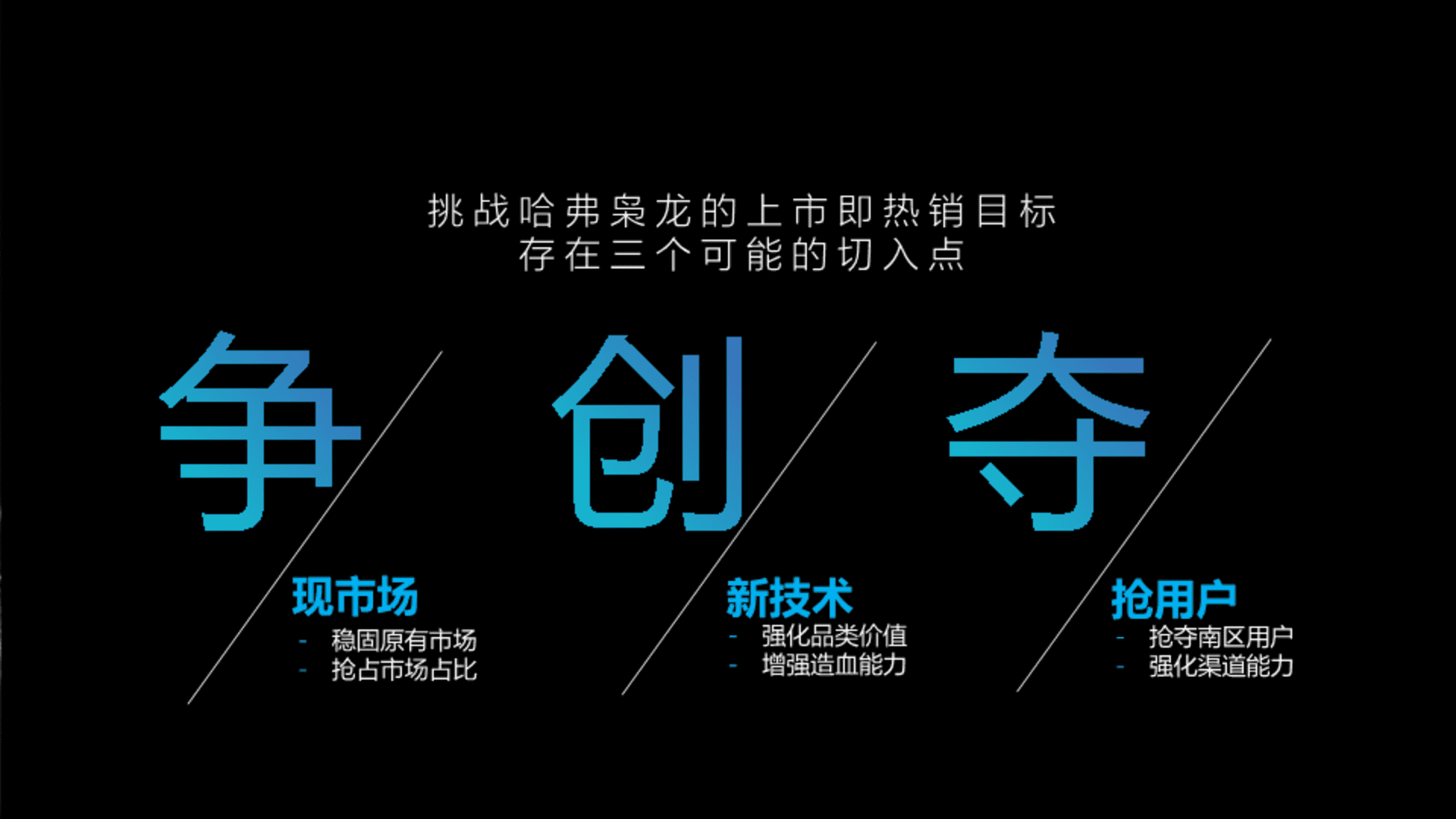 挑战哈弗枭龙的上市即热销目标
存在三个可能的切入点

争

现市场
- 稳固原有市场
- 抢占市场占比

创

新技术
- 强化品类价值
- 增强造血能力

夺

抢用户
- 抢夺南区用户
- 强化渠道能力