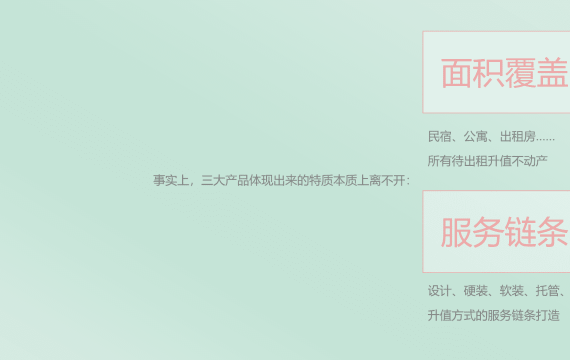 事实上，三大产品体现出来的特质本质上离不开：

面积覆盖

民宿、公寓、出租房……
所有待出租升值不动产

服务链条

设计、硬装、软装、托管、
升值方式的服务链条打造